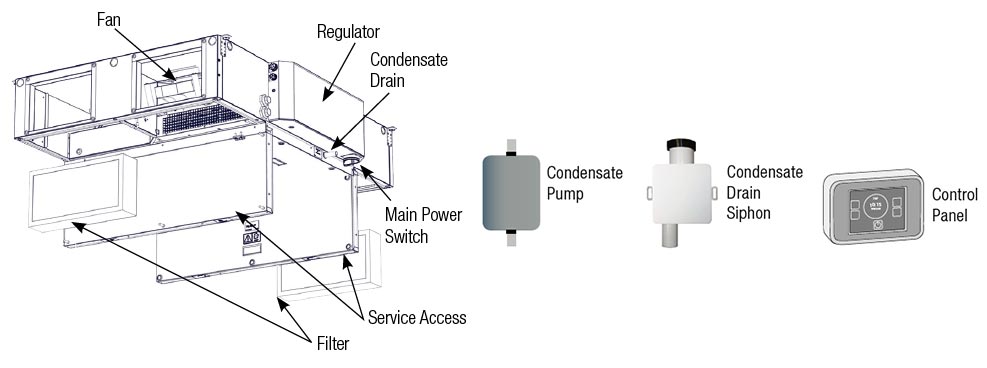 Fan

Regulator

Condensate Drain

Main Power Switch

Service Access

Filter

Condensate Pump

Condensate Drain Siphon

Control Panel