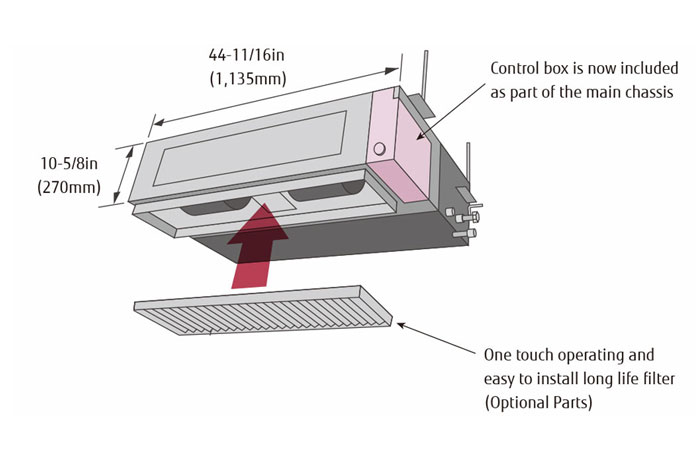 44-11/16in
(1,135mm)

Control box is now included as part of the main chassis

10-5/8in
(270mm)

One touch operating and easy to install long life filter (Optional Parts)