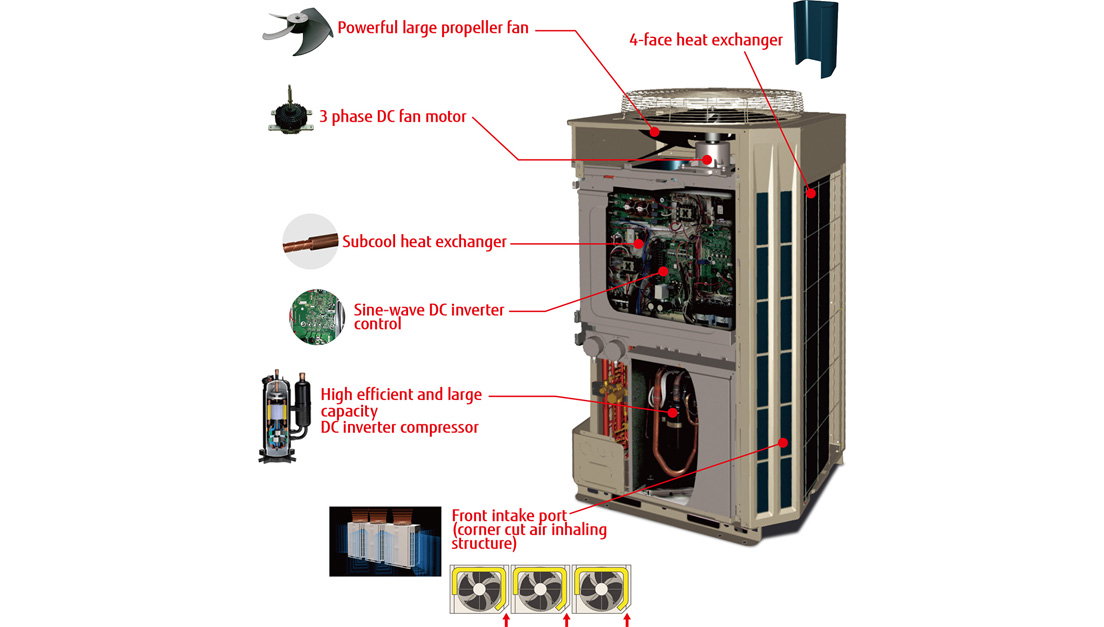 Powerful large propeller fan

4-face heat exchanger

3 phase DC fan motor

Subcool heat exchanger

Sine-wave DC inverter control

High efficient and large capacity
DC inverter compressor

Front intake port (corner cut air inhaling structure)